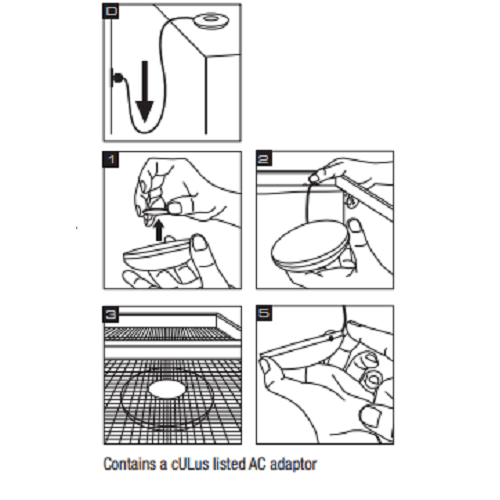 D

1

2

3

5

Contains a cULus listed AC adaptor